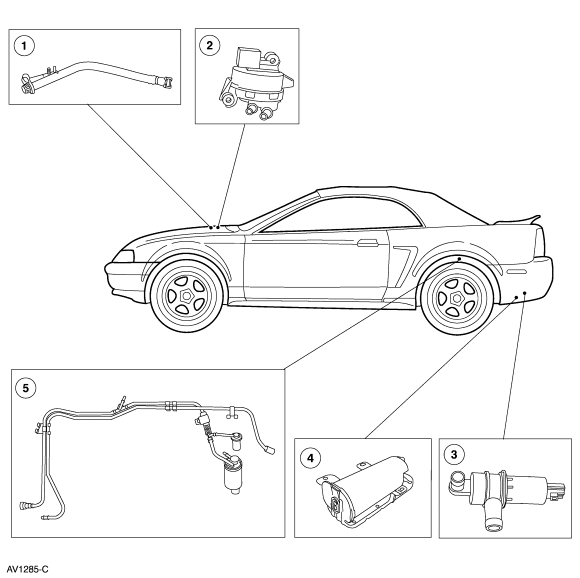 1

2

5

4

3

AV1285-C