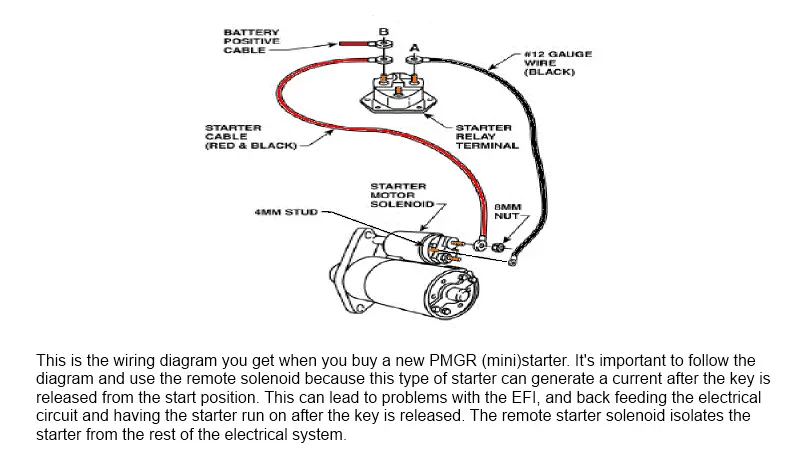 BATTERY POSITIVE CABLE

B

A

#12 GAUGE WIRE (BLACK)

STARTER CABLE (RED & BLACK)

STARTER RELAY TERMINAL

STARTER MOTOR SOLENOID

4MM STUD

8MM NUT

This is the wiring diagram you get when you buy a new PMGR (mini)starter. It's important to follow the diagram and use the remote solenoid because this type of starter can generate a current after the key is released from the start position. This can lead to problems with the EFI, and back feeding the electrical circuit and having the starter run on after the key is released. The remote starter solenoid isolates the starter from the rest of the electrical system.